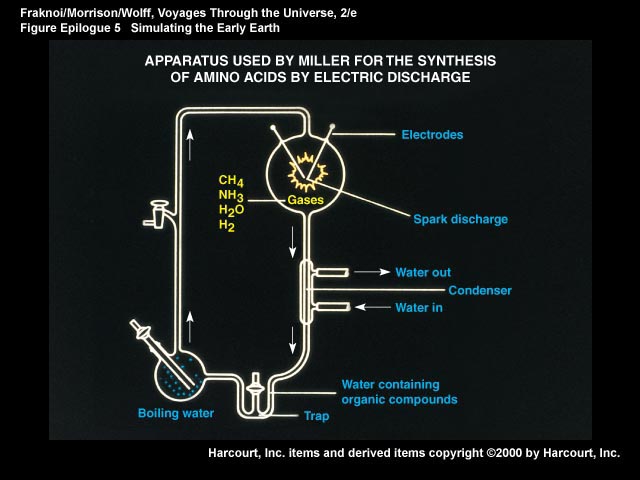 Fraknoi/Morrison/Wolff, Voyages Through the Universe, 2/e
Figure Epilogue 5 Simulating the Early Earth

APPARATUS USED BY MILLER FOR THE SYNTHESIS OF AMINO ACIDS BY ELECTRIC DISCHARGE

Electrodes

$CH_4$
$NH_3$
$H_2O$
$H_2$

Gases

Spark discharge

Water out

Condenser

Water in

Water containing organic compounds

Boiling water

Trap

Harcourt, Inc. items and derived items copyright ©2000 by Harcourt, Inc.